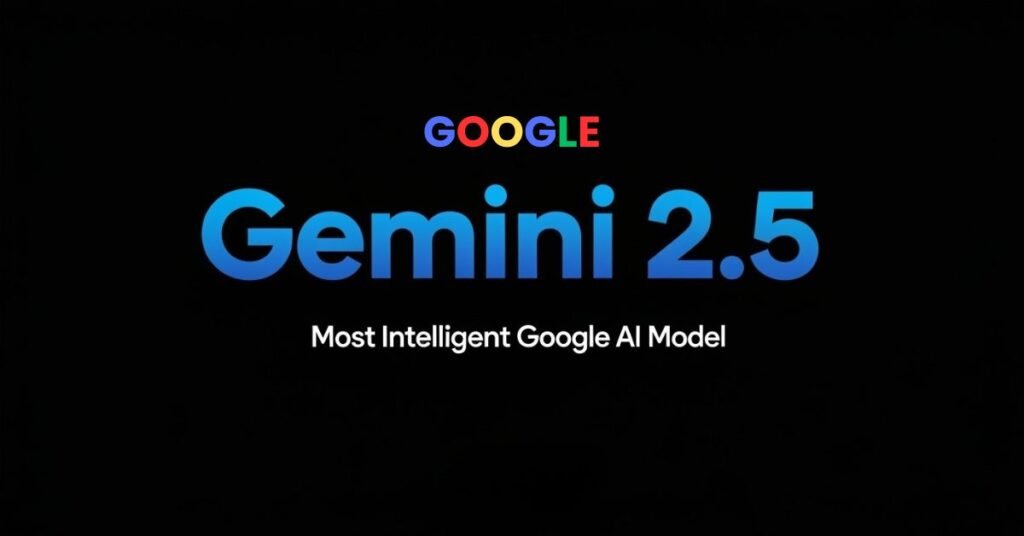 GOOGLE

Gemini 2.5

Most Intelligent Google AI Model